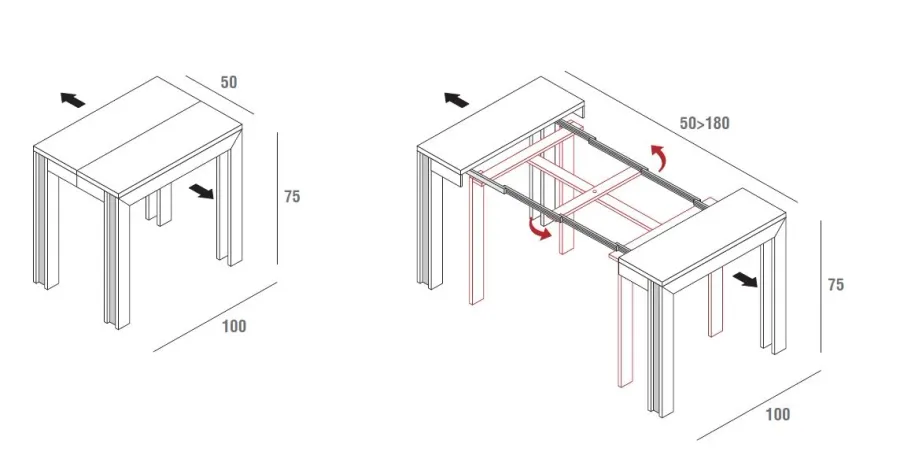 50
75
100
50>180
75
100